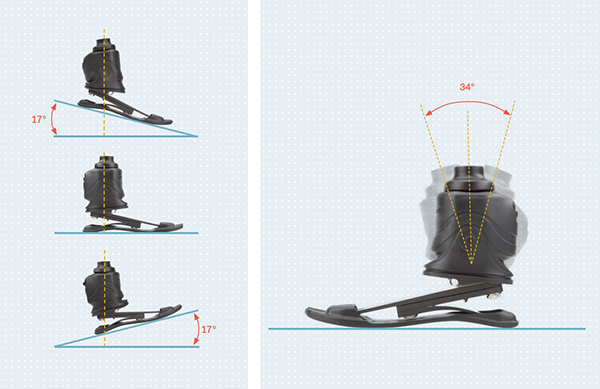 17°

17°

34°